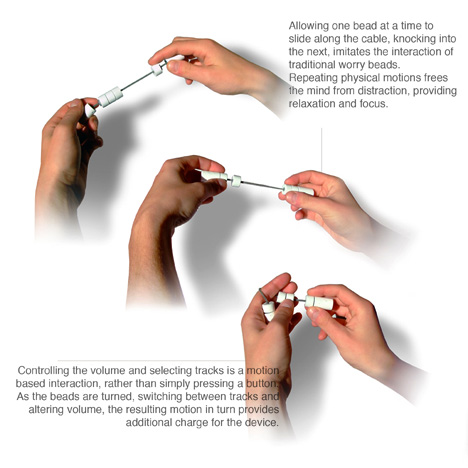 Allowing one bead at a time to slide along the cable, knocking into the next, imitates the interaction of traditional worry beads. Repeating physical motions frees the mind from distraction, providing relaxation and focus.

Controlling the volume and selecting tracks is a motion based interaction, rather than simply pressing a button. As the beads are turned, switching between tracks and altering volume, the resulting motion in turn provides additional charge for the device.